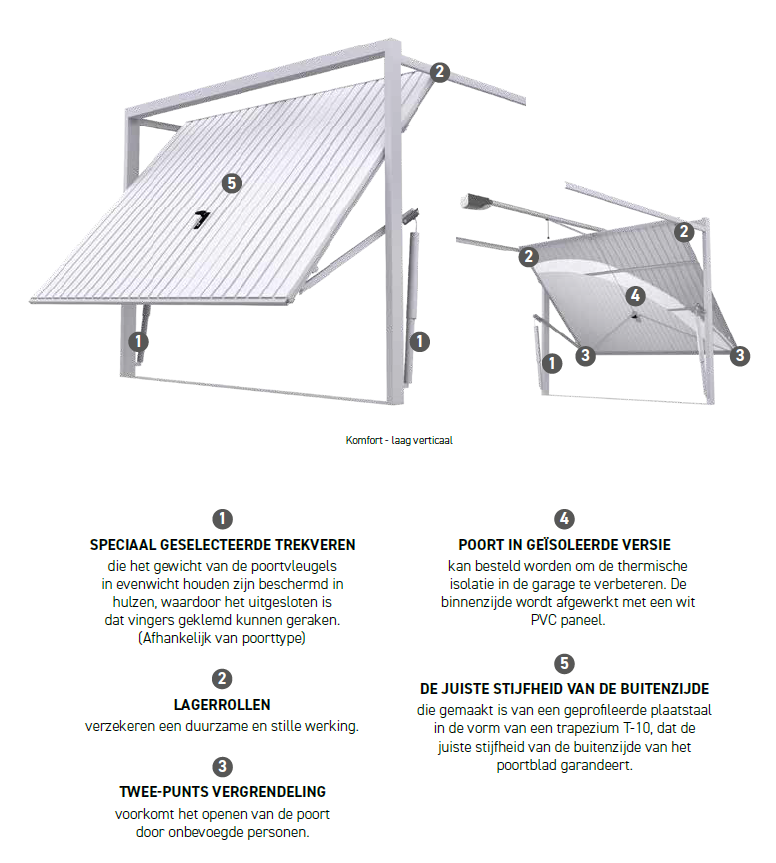 2

5

1

1

2

2

4

1

3

3

Komfort - laag verticaal

1
SPECIAAL GESELECTEERDE TREKVEREN
die het gewicht van de poortvleugels in evenwicht houden zijn beschermd in hulzen, waardoor het uitgesloten is dat vingers geklemd kunnen geraken. (Afhankelijk van poorttype)

2
LAGERROLLEN
verzekeren een duurzame en stille werking.

3
TWEE-PUNTS VERGRENDELING
voorkomt het openen van de poort door onbevoegde personen.

4
POORT IN GEÏSOLEERDE VERSIE
kan besteld worden om de thermische isolatie in de garage te verbeteren. De binnenzijde wordt afgewerkt met een wit PVC paneel.

5
DE JUISTE STIJFHEID VAN DE BUITENZIJDE
die gemaakt is van een geprofileerde plaatstaal in de vorm van een trapezium T-10, dat de juiste stijfheid van de buitenzijde van het poortblad garandeert.