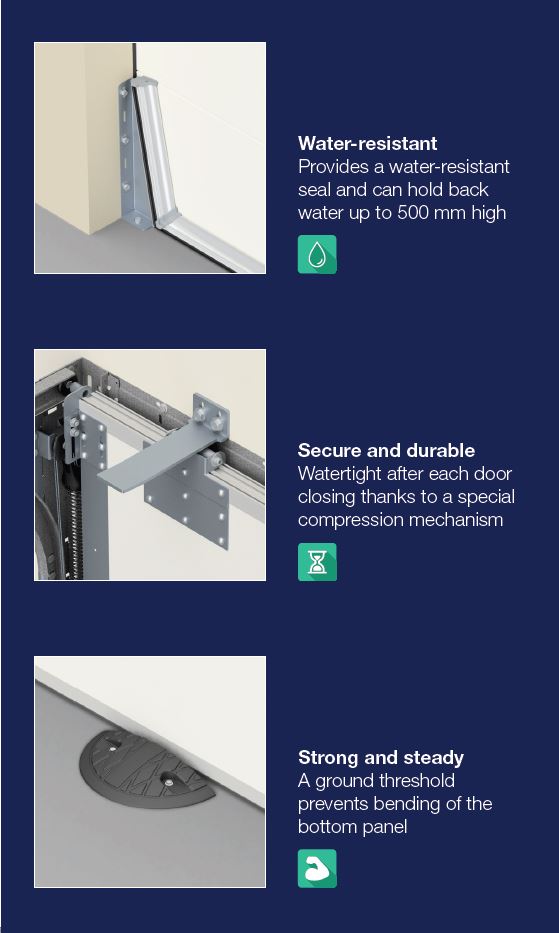 Water-resistant
Provides a water-resistant seal and can hold back water up to 500 mm high

Secure and durable
Watertight after each door closing thanks to a special compression mechanism

Strong and steady
A ground threshold prevents bending of the bottom panel