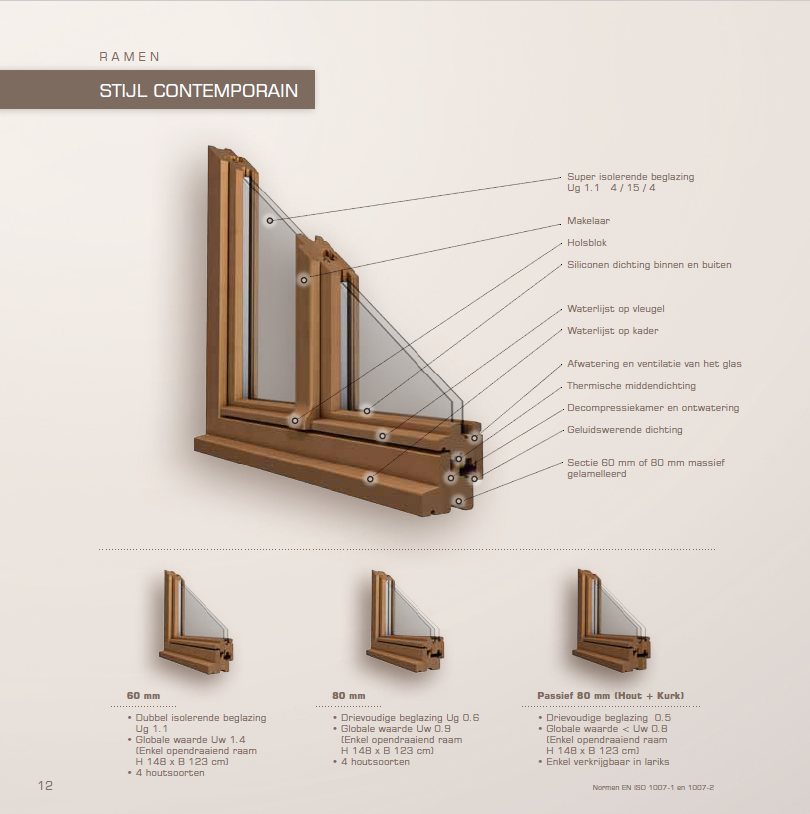 RAMEN

STIJL CONTEMPORAIN

Super isolerende beglazing Ug 1.1 4 / 15 / 4

Makelaar

Holsblok

Siliconen dichting binnen en buiten

Waterlijst op vleugel

Waterlijst op kader

Afwatering en ventilatie van het glas

Thermische middendichting

Decompressiekamer en ontwatering

Geluidswerende dichting

Sectie 60 mm of 80 mm massief gelamelleerd

60 mm

• Dubbel isolerende beglazing Ug 1.1
• Globale waarde Uw 1.4 (Enkel opendraaiend raam H 148 x B 123 cm)
• 4 houtsoorten

80 mm

• Drievoudige beglazing Ug 0.6
• Globale waarde Uw 0.9 (Enkel opendraaiend raam H 148 x B 123 cm)
• 4 houtsoorten

Passief 80 mm (Hout + Kurk)

• Drievoudige beglazing 0.5
• Globale waarde < Uw 0.8 (Enkel opendraaiend raam H 148 x B 123 cm)
• Enkel verkrijgbaar in lariks

12

Norman EN ISO 1007-1 en 1007-2