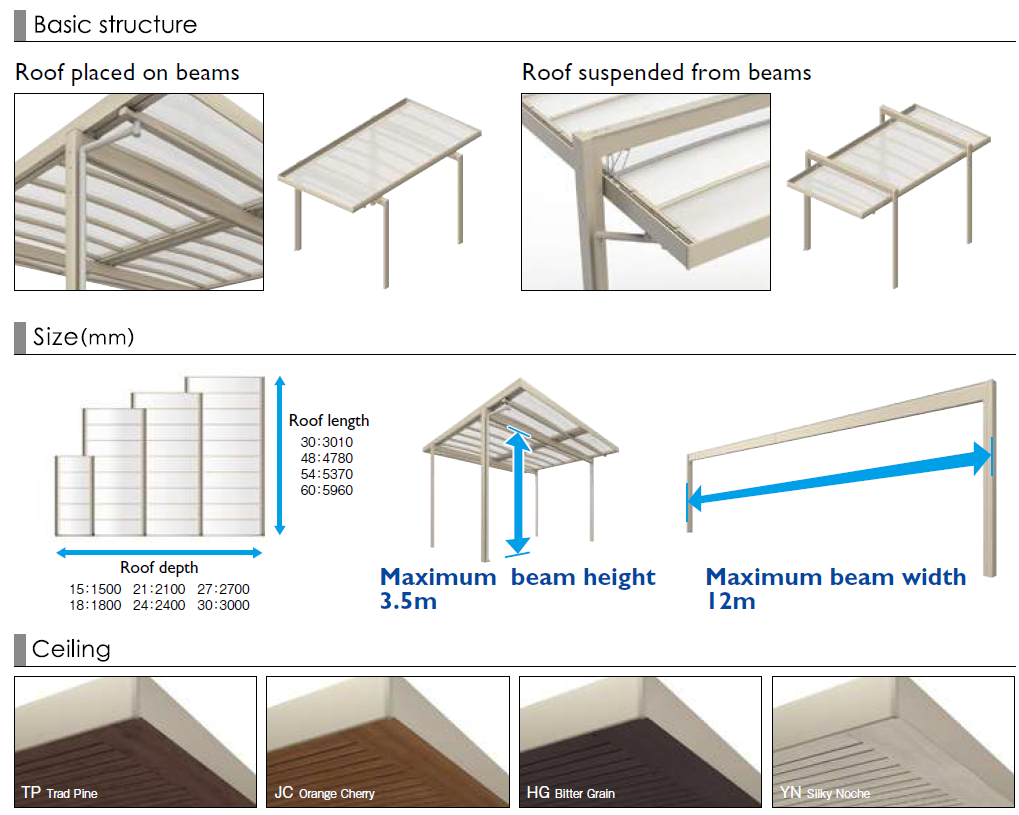 Basic structure

Roof placed on beams

Roof suspended from beams

Size(mm)

Roof length
30:3010
48:4780
54:5370
60:5960

Roof depth
15:1500 21:2100 27:2700
18:1800 24:2400 30:3000

Maximum beam height
3.5m

Maximum beam width
12m

Ceiling

TP Trad Pine

JC Orange Cherry

HG Bitter Grain

YN Silky Noche