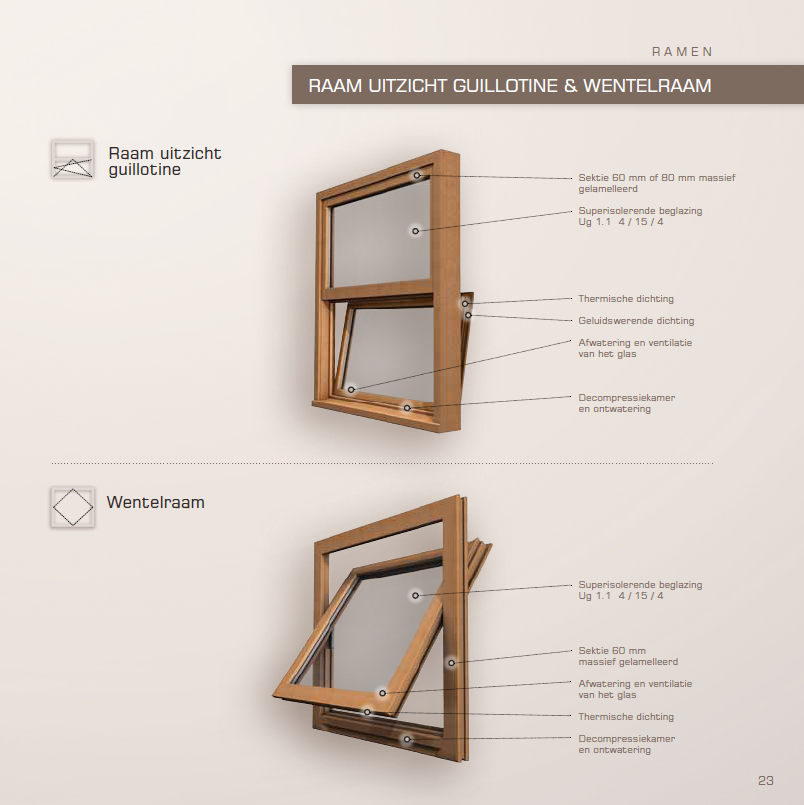 RAMEN

RAAM UITZICHT GUILLOTINE & WENTELRAAM

Raam uitzicht guillotine

Sektie 60 mm of 80 mm massief gelamelleerd

Superisolerende beglazing Ug 1.1 4 / 15 / 4

Thermische dichting

Geluidswerende dichting

Afwatering en ventilatie van het glas

Decompressiekamer en ontwatering

Wentelraam

Superisolerende beglazing Ug 1.1 4 / 15 / 4

Sektie 60 mm massief gelamelleerd

Afwatering en ventilatie van het glas

Thermische dichting

Decompressiekamer en ontwatering

23